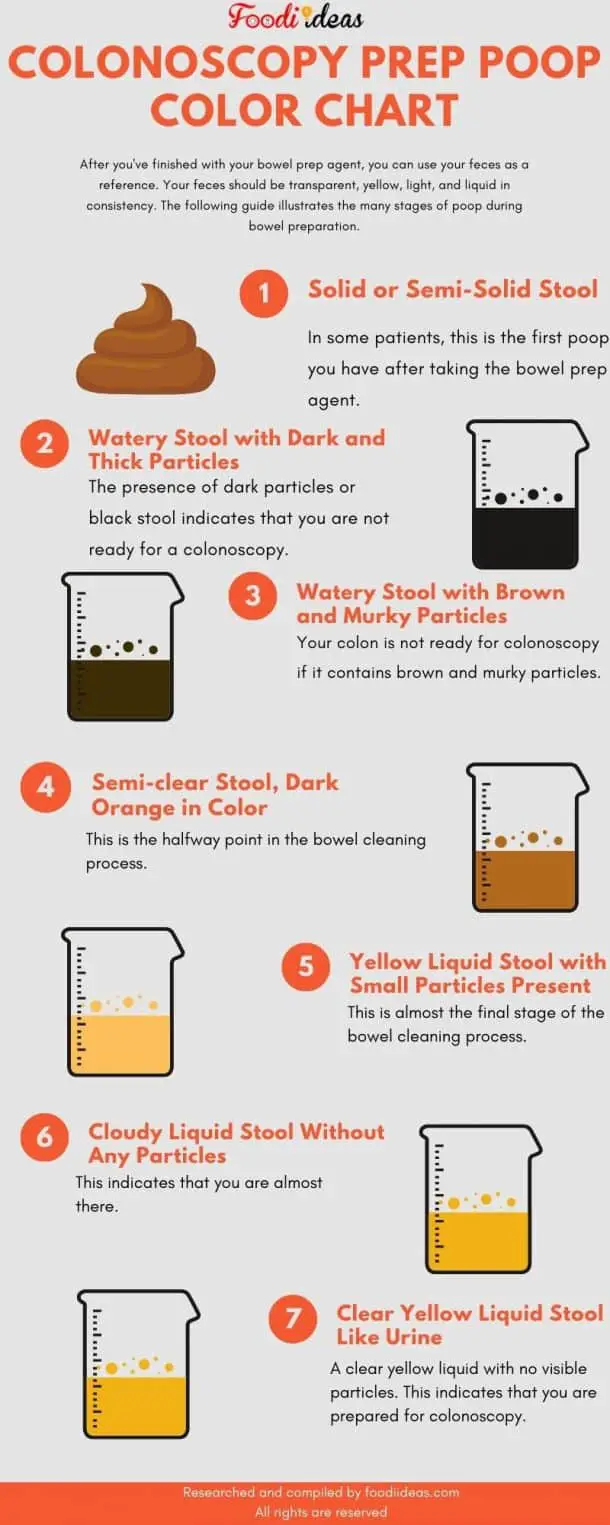 Foodi ideas

COLONOSCOPY PREP POOP COLOR CHART

After you've finished with your bowel prep agent, you can use your feces as a reference. Your feces should be transparent, yellow, light, and liquid in consistency. The following guide illustrates the many stages of poop during bowel preparation.

1 Solid or Semi-Solid Stool

In some patients, this is the first poop you have after taking the bowel prep agent.

2 Watery Stool with Dark and Thick Particles

The presence of dark particles or black stool indicates that you are not ready for a colonoscopy.

3 Watery Stool with Brown and Murky Particles

Your colon is not ready for colonoscopy if it contains brown and murky particles.

4 Semi-clear Stool, Dark Orange in Color

This is the halfway point in the bowel cleaning process.

5 Yellow Liquid Stool with Small Particles Present

This is almost the final stage of the bowel cleaning process.

6 Cloudy Liquid Stool Without Any Particles

This indicates that you are almost there.

7 Clear Yellow Liquid Stool Like Urine

A clear yellow liquid with no visible particles. This indicates that you are prepared for colonoscopy.

Researched and compiled by foodiideas.com
All rights are reserved